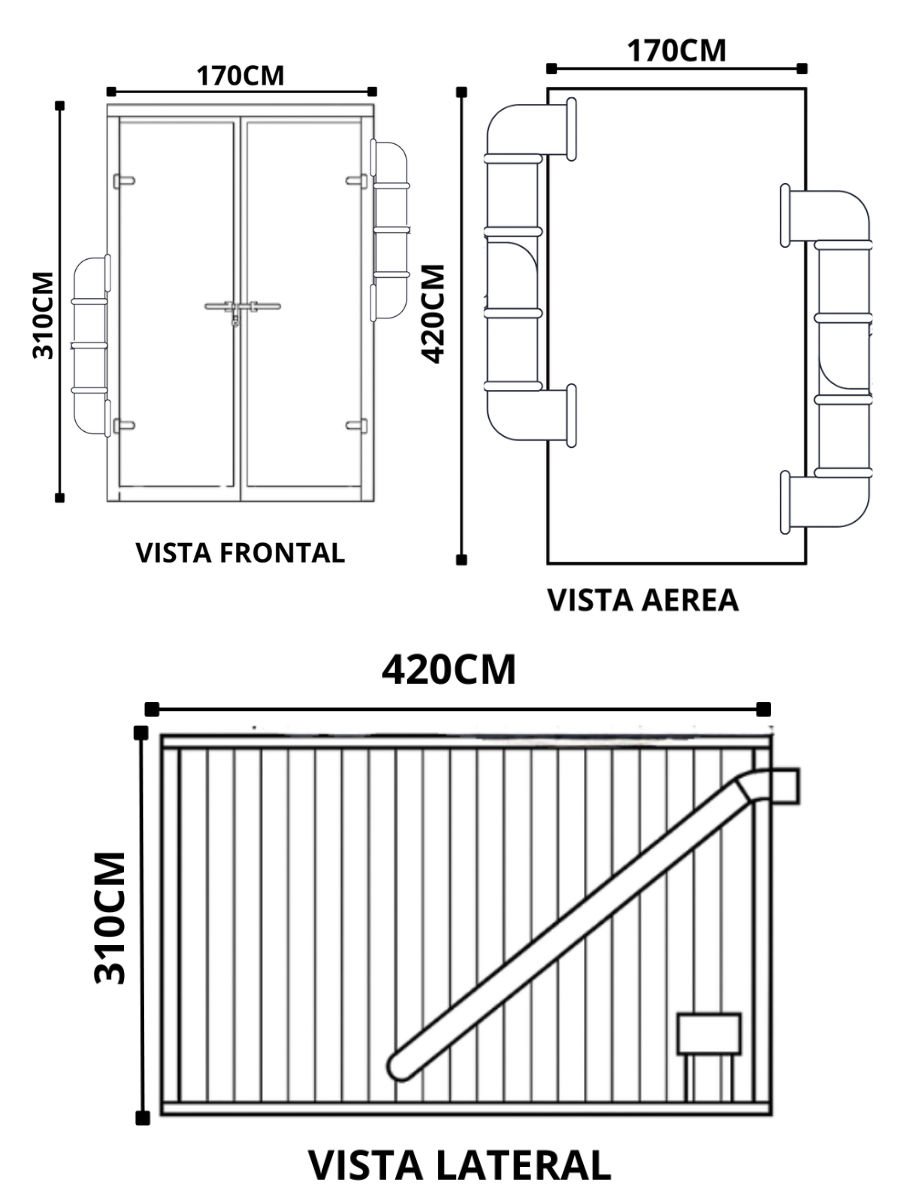 170CM
310CM
VISTA FRONTAL

170CM
420CM
VISTA AEREA

420CM
310CM
VISTA LATERAL